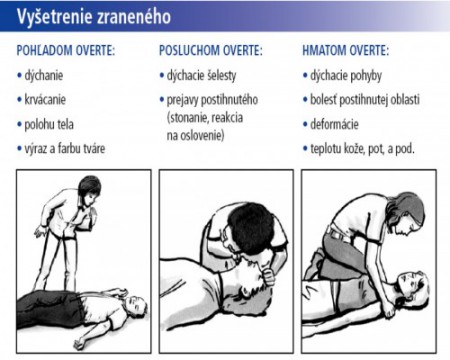 Vyšetrenie zraneného

POHĽADOM OVERTE:
• dýchanie
• krvácanie
• polohu tela
• výraz a farbu tváre

POSLUCHOM OVERTE:
• dýchacie šelesty
• prejavy postihnutého (stonanie, reakcia na oslovenie)

HMATOM OVERTE:
• dýchacie pohyby
• bolesť postihnutej oblasti
• deformácie
• teplotu kože, pot, a pod.